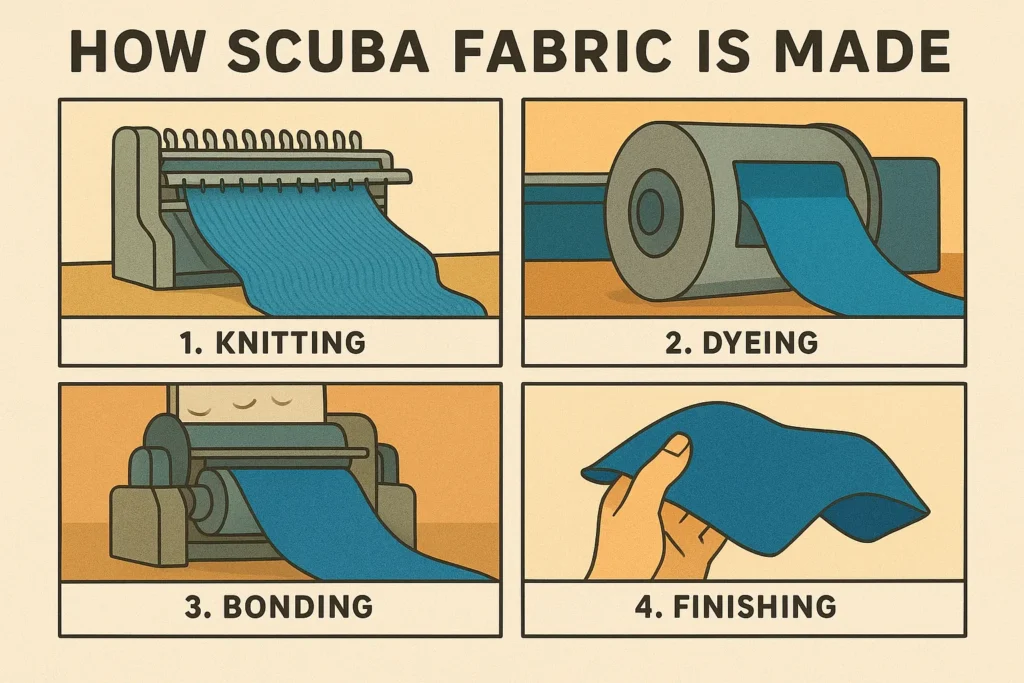 HOW SCUBA FABRIC IS MADE

1. KNITTING

2. DYEING

3. BONDING

4. FINISHING