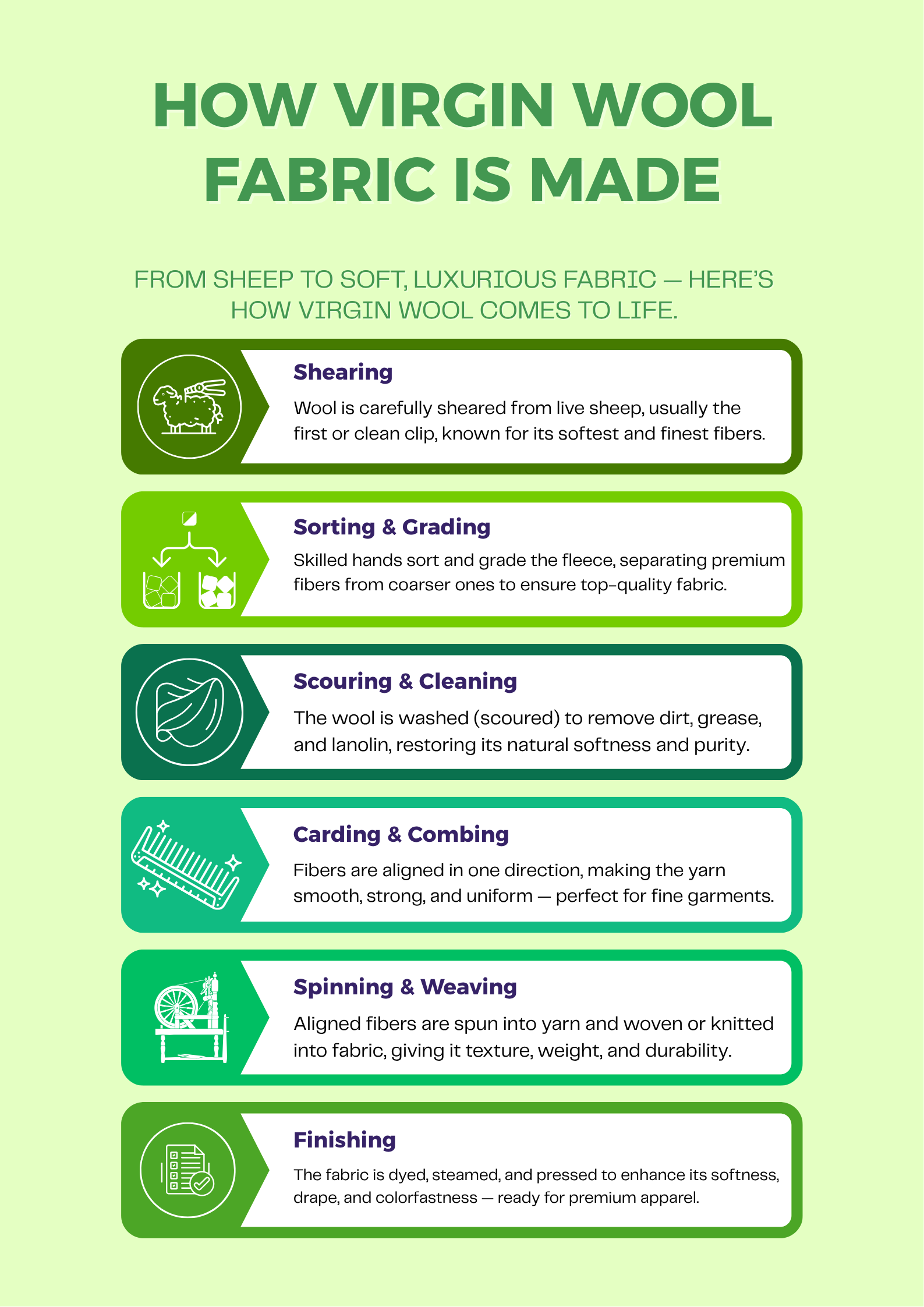 HOW VIRGIN WOOL FABRIC IS MADE

FROM SHEEP TO SOFT, LUXURIOUS FABRIC — HERE'S HOW VIRGIN WOOL COMES TO LIFE.

Shearing

Wool is carefully sheared from live sheep, usually the first or clean clip, known for its softest and finest fibers.

Sorting & Grading

Skilled hands sort and grade the fleece, separating premium fibers from coarser ones to ensure top-quality fabric.

Scouring & Cleaning

The wool is washed (scoured) to remove dirt, grease, and lanolin, restoring its natural softness and purity.

Carding & Combing

Fibers are aligned in one direction, making the yarn smooth, strong, and uniform — perfect for fine garments.

Spinning & Weaving

Aligned fibers are spun into yarn and woven or knitted into fabric, giving it texture, weight, and durability.

Finishing

The fabric is dyed, steamed, and pressed to enhance its softness, drape, and colorfastness — ready for premium apparel.